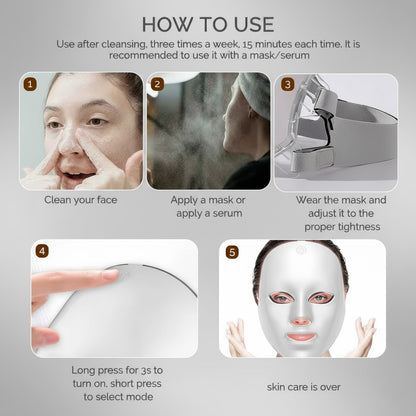 HOW TO USE

Use after cleansing, three times a week, 15 minutes each time. It is recommended to use it with a mask/serum

1

Clean your face

2

Apply a mask or apply a serum

3

Wear the mask and adjust it to the proper tightness

4

Long press for 3s to turn on, short press to select mode

5

skin care is over