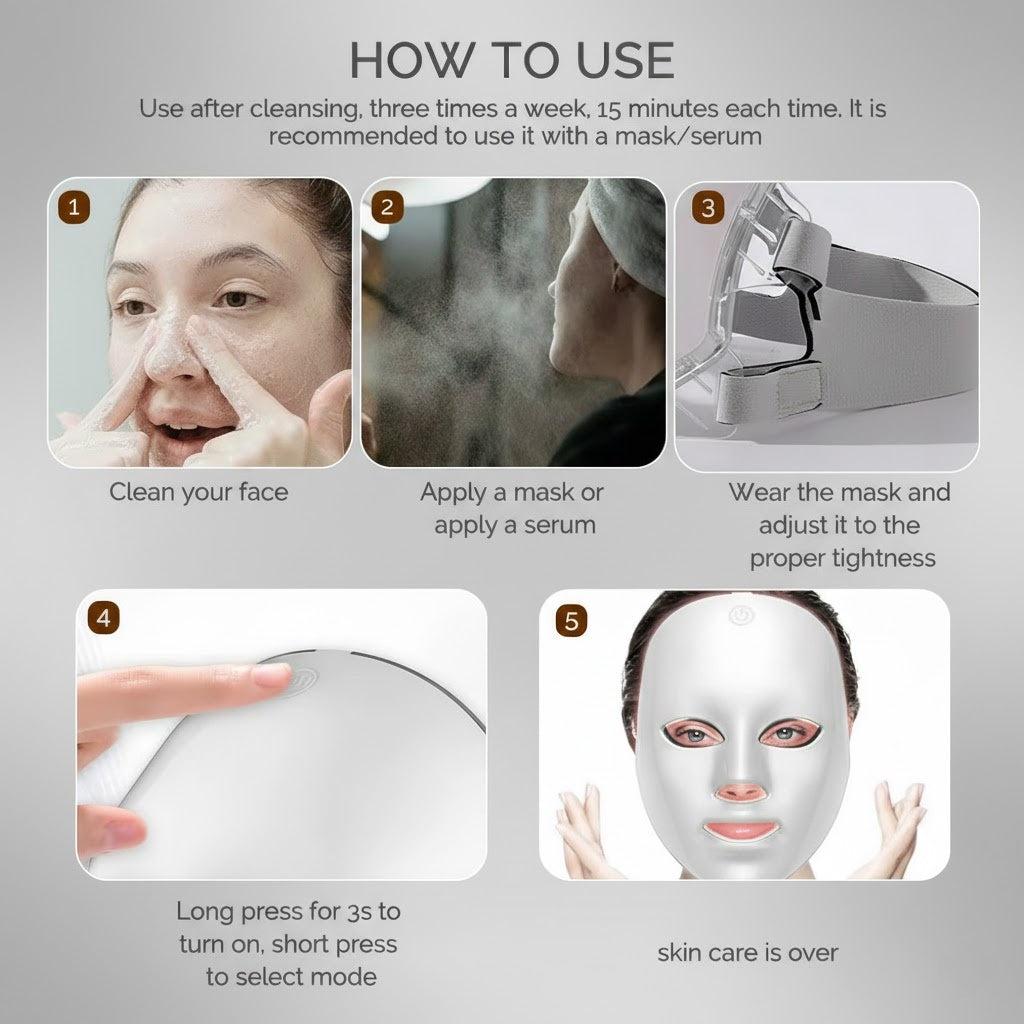 HOW TO USE

Use after cleansing, three times a week, 15 minutes each time. It is recommended to use it with a mask/serum

1

Clean your face

2

Apply a mask or apply a serum

3

Wear the mask and adjust it to the proper tightness

4

Long press for 3s to turn on, short press to select mode

5

skin care is over